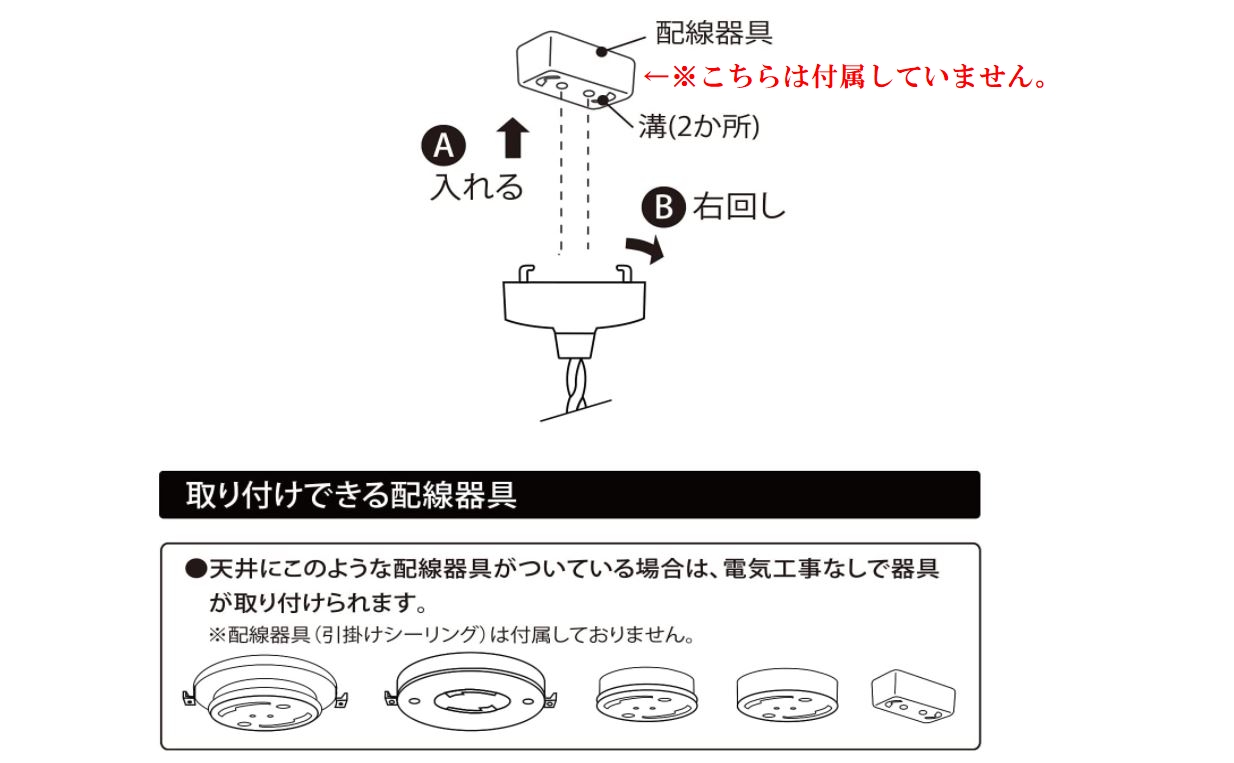 配線器具
←※こちらは付属していません。
溝(2か所)
A
入れる
B 右回し

取り付けできる配線器具

●天井にこのような配線器具がついている場合は、電気工事なしで器具が取り付けられます。
※配線器具(引掛けシーリング)は付属しておりません。